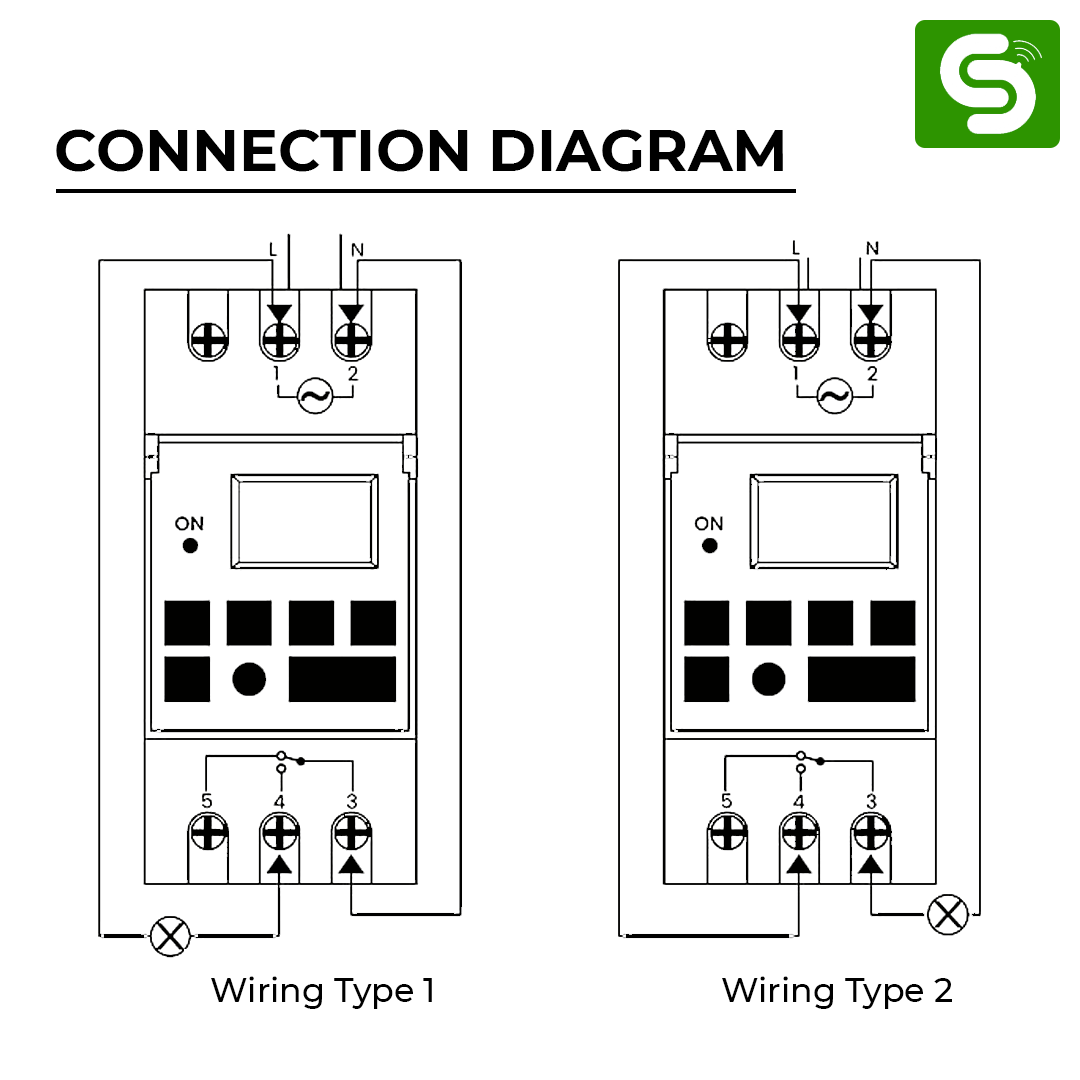 CONNECTION DIAGRAM

L N
1 2
ON
5 4 3

Wiring Type 1

L N
1 2
ON
5 4 3

Wiring Type 2